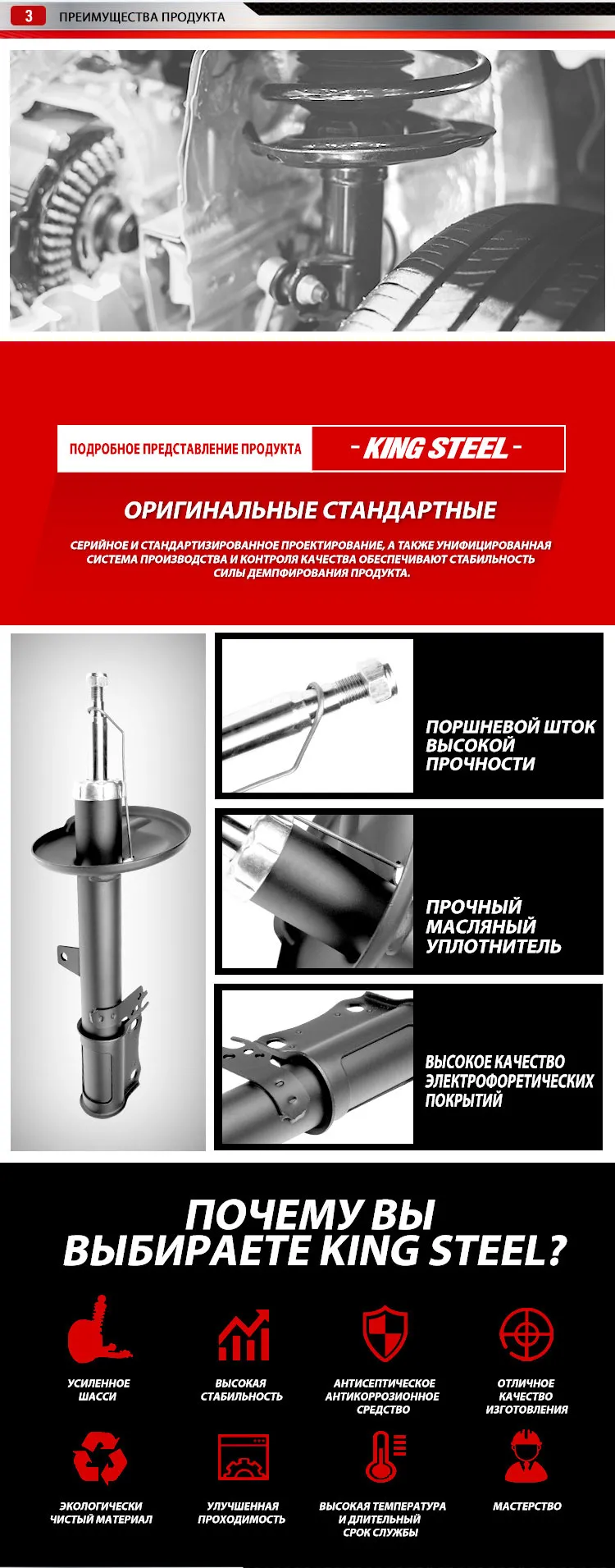 3 ПРЕИМУЩЕСТВА ПРОДУКТА

ПОДРОБНОЕ ПРЕДСТАВЛЕНИЕ ПРОДУКТА

- KING STEEL -

ОРИГИНАЛЬНЫЕ СТАНДАРТНЫЕ

СЕРИЙНОЕ И СТАНДАРТИЗИРОВАННОЕ ПРОЕКТИРОВАНИЕ, А ТАКЖЕ УНИФИЦИРОВАННАЯ СИСТЕМА ПРОИЗВОДСТВА И КОНТРОЛЯ КАЧЕСТВА ОБЕСПЕЧИВАЮТ СТАБИЛЬНОСТЬ СИЛЫ ДЕМПФИРОВАНИЯ ПРОДУКТА.

ПОРШНЕВОЙ ШТОК ВЫСОКОЙ ПРОЧНОСТИ

ПРОЧНЫЙ МАСЛЯНЫЙ УПЛОТНИТЕЛЬ

ВЫСОКОЕ КАЧЕСТВО ЭЛЕКТРОФОРЕТИЧЕСКИХ ПОКРЫТИЙ

ПОЧЕМУ ВЫ ВЫБИРАЕТЕ KING STEEL?

УСИЛЕННОЕ ШАССИ

ВЫСОКАЯ СТАБИЛЬНОСТЬ

АНТИСЕПТИЧЕСКОЕ АНТИКОРРОЗИОННОЕ СРЕДСТВО

ОТЛИЧНОЕ КАЧЕСТВО ИЗГОТОВЛЕНИЯ

ЭКОЛОГИЧЕСКИ ЧИСТЫЙ МАТЕРИАЛ

УЛУЧШЕННАЯ ПРОХОДИМОСТЬ

ВЫСОКАЯ ТЕМПЕРАТУРА И ДЛИТЕЛЬНЫЙ СРОК СЛУЖБЫ

МАСТЕРСТВО